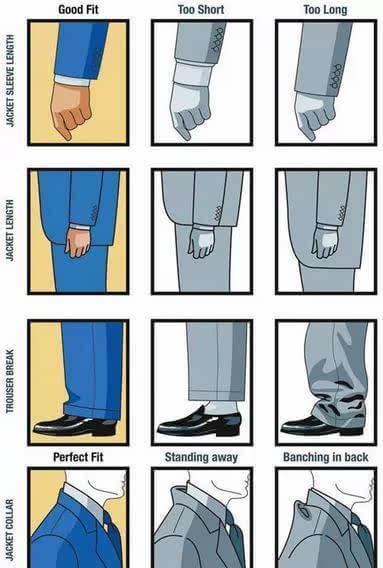 Good Fit

Too Short

Too Long

JACKET SLEEVE LENGTH

JACKET LENGTH

TROUSER BREAK

Perfect Fit

Standing away

Banching in back

JACKET COLLAR